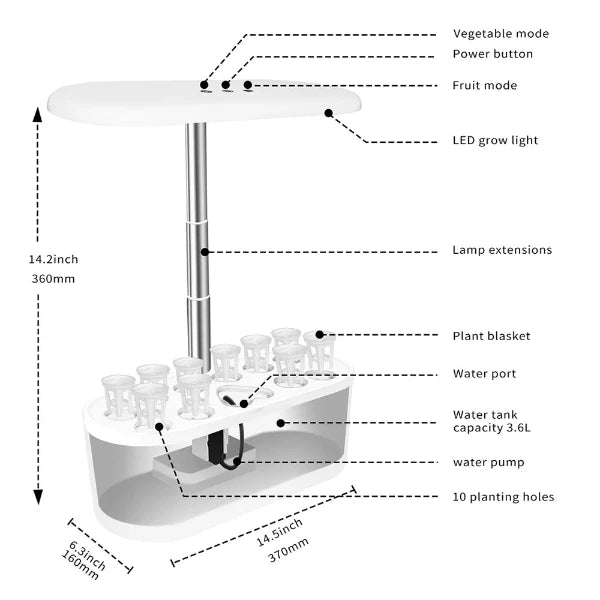 Vegetable mode
Power button
Fruit mode
LED grow light
14.2inch
360mm
Lamp extensions
Plant blasket
Water port
Water tank capacity 3.6L
water pump
10 planting holes
6.3inch
160mm
14.5inch
370mm